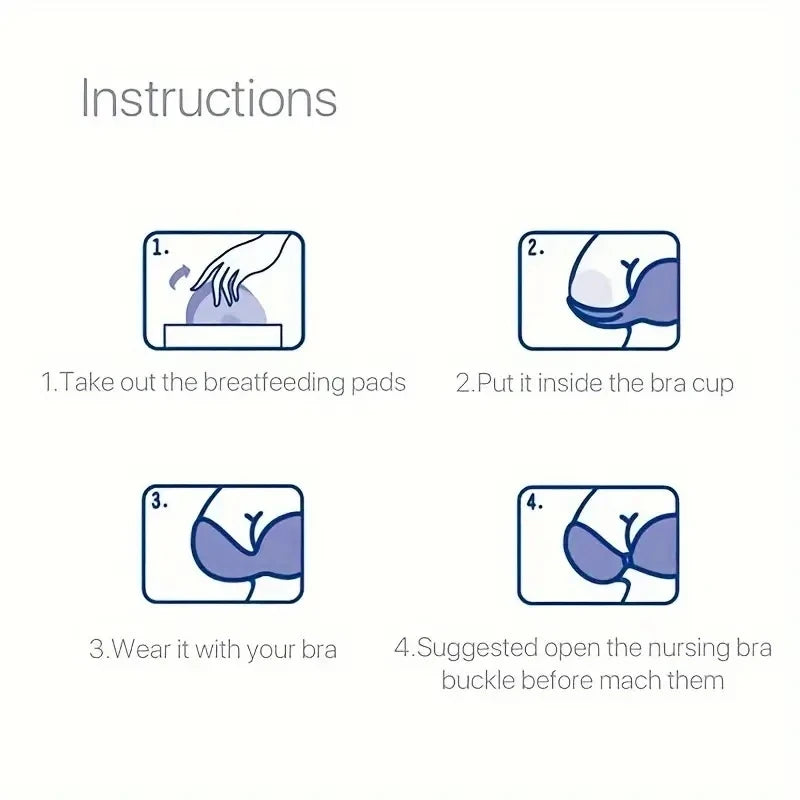 Instructions

1.

1.Take out the breatfeeding pads

2.

2.Put it inside the bra cup

3.

3.Wear it with your bra

4.

4.Suggested open the nursing bra buckle before mach them