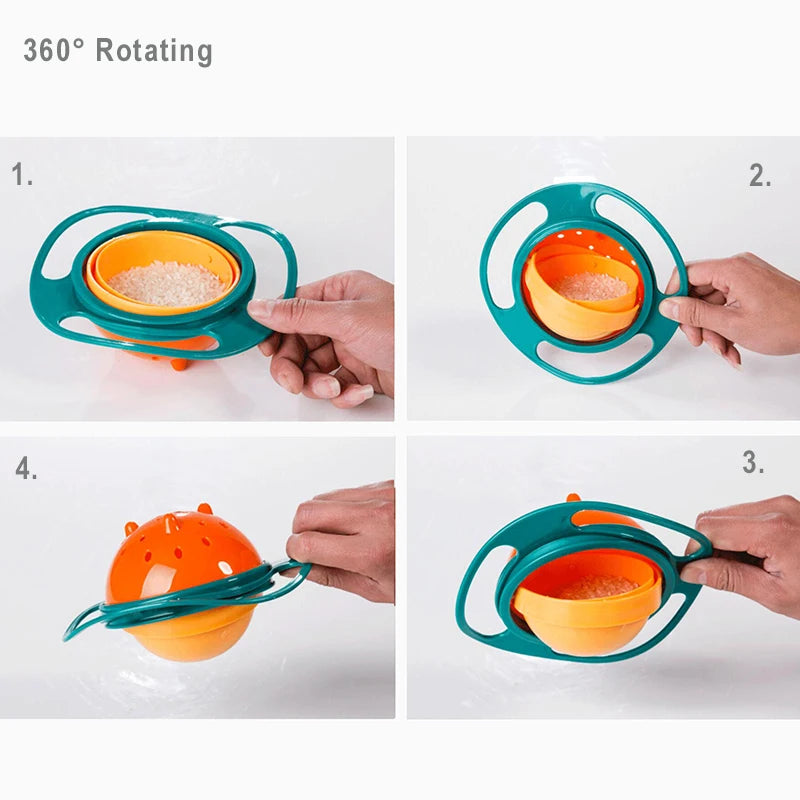 360° Rotating

1.

2.

4.

3.